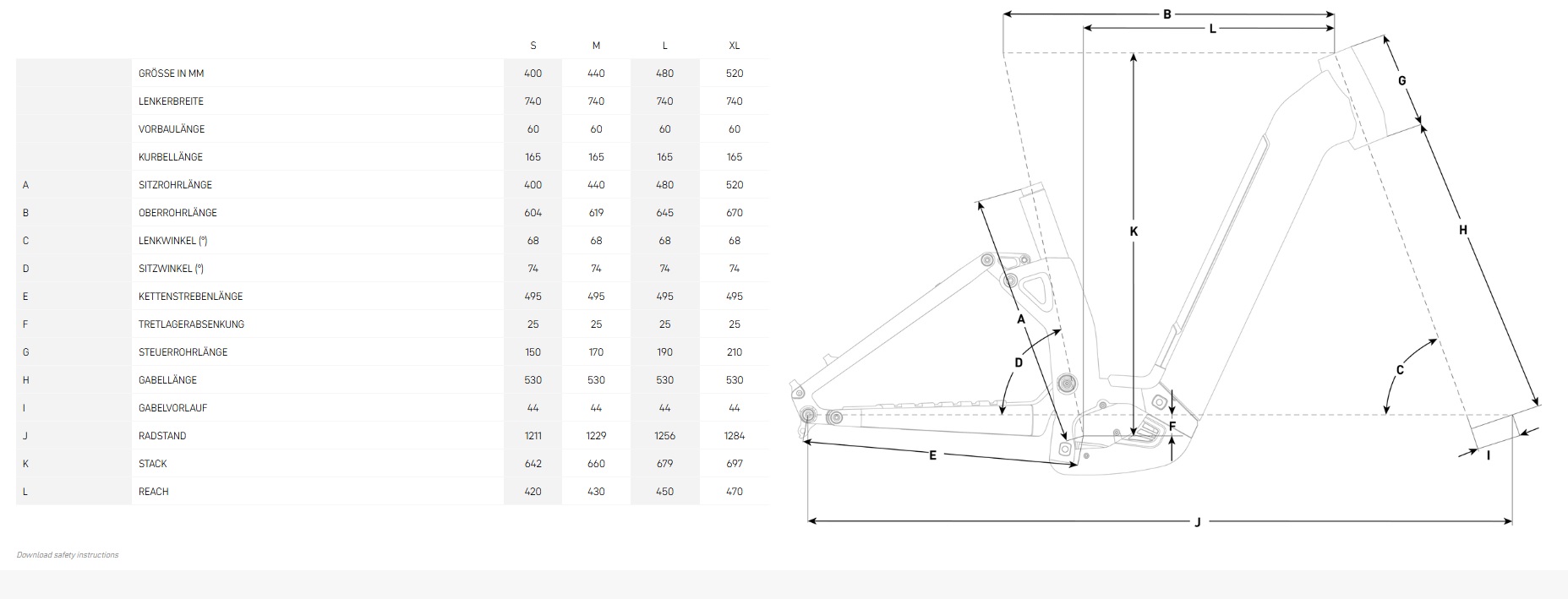 |  |  | S | M | L | XL |
|---|---|---|---|---|---|
|  | GRÖSSE IN MM | 400 | 440 | 480 | 520 |
|  | LENKERBREITE | 740 | 740 | 740 | 740 |
|  | VORBAULÄNGE | 60 | 60 | 60 | 60 |
|  | KURBELLÄNGE | 165 | 165 | 165 | 165 |
| A | SITZROHRLÄNGE | 400 | 440 | 480 | 520 |
| B | OBERROHRLÄNGE | 604 | 619 | 645 | 670 |
| C | LENKWINKEL (°) | 68 | 68 | 68 | 68 |
| D | SITZWINKEL (°) | 74 | 74 | 74 | 74 |
| E | KETTENSTREBENLÄNGE | 495 | 495 | 495 | 495 |
| F | TRETLAGERABSENKUNG | 25 | 25 | 25 | 25 |
| G | STEUERROHRLÄNGE | 150 | 170 | 190 | 210 |
| H | GABELLÄNGE | 530 | 530 | 530 | 530 |
| I | GABELVORLAUF | 44 | 44 | 44 | 44 |
| J | RADSTAND | 1211 | 1229 | 1256 | 1284 |
| K | STACK | 642 | 660 | 679 | 697 |
| L | REACH | 420 | 430 | 450 | 470 |

Download safety instructions

B
L
G
K
H
A
D
C
F
E
I
J